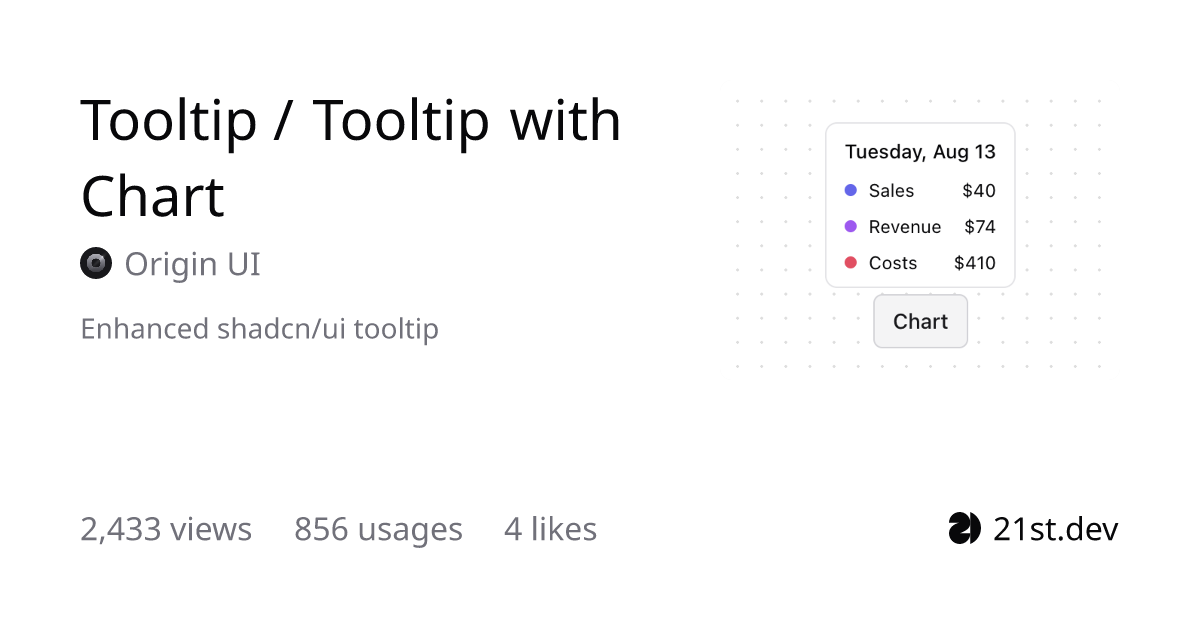 Tooltip / Tooltip with Chart

Origin UI

Enhanced shadcn/ui tooltip

Tuesday, Aug 13

• Sales $40
• Revenue $74
• Costs $410

Chart

2,433 views 856 usages 4 likes

21st.dev